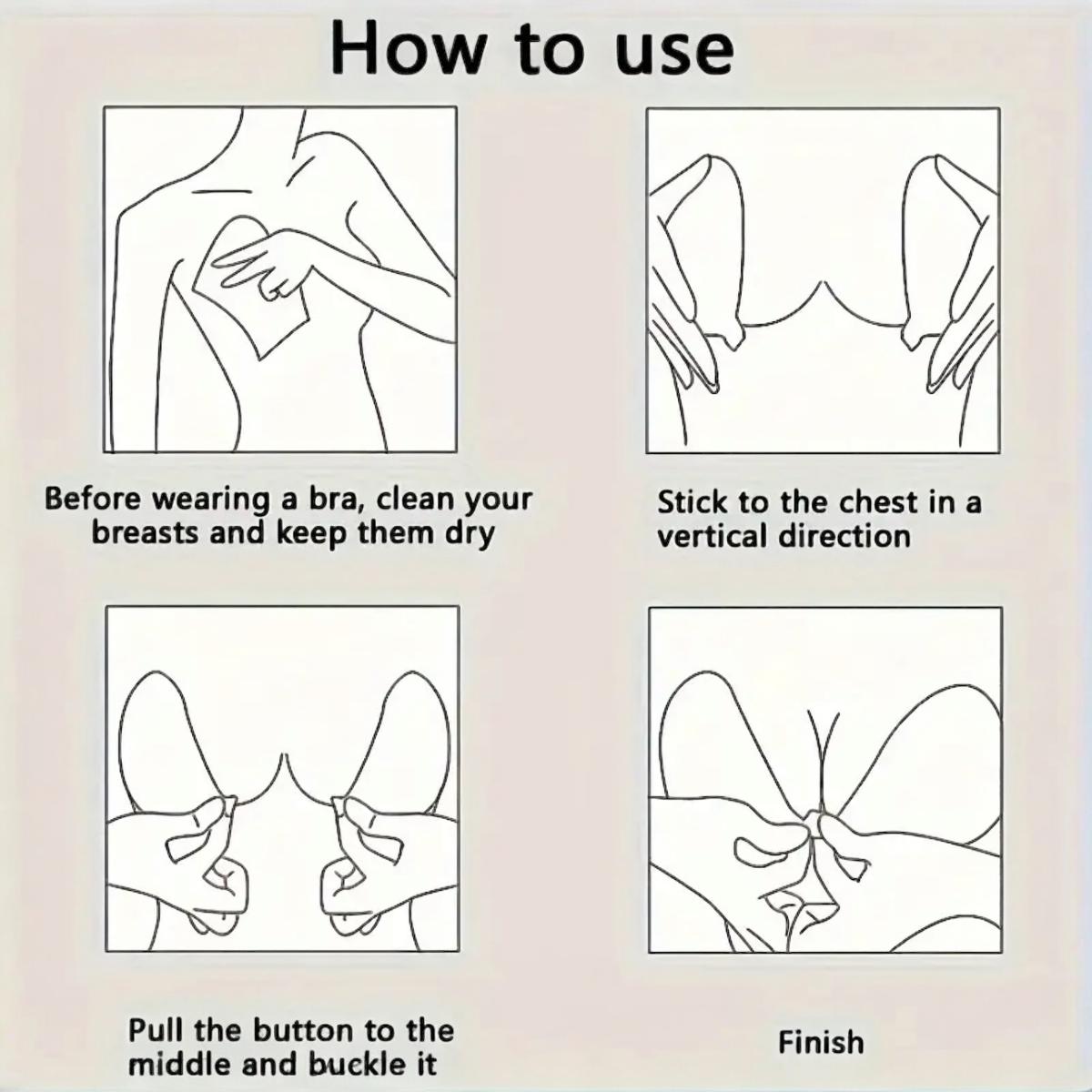 How to use

Before wearing a bra, clean your breasts and keep them dry

Stick to the chest in a vertical direction

Pull the button to the middle and buckle it

Finish